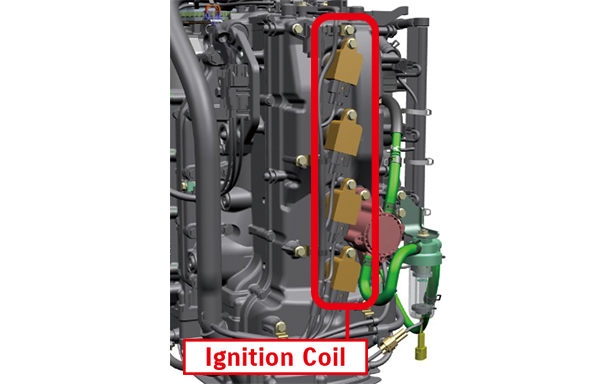 Ignition Coil